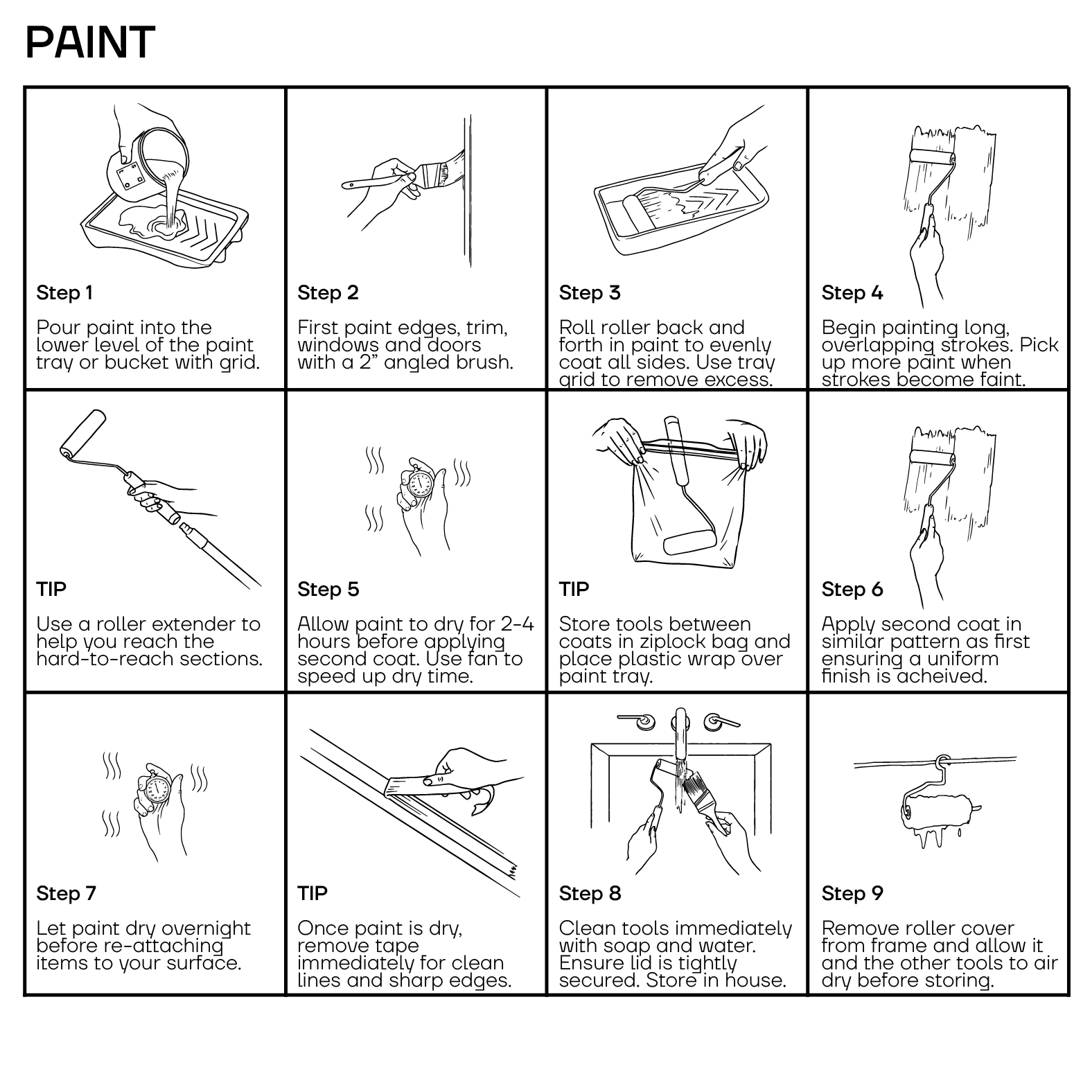 PAINT

Step 1

Pour paint into the lower level of the paint tray or bucket with grid.

Step 2

First paint edges, trim, windows and doors with a 2” angled brush.

Step 3

Roll roller back and forth in paint to evenly coat all sides. Use tray grid to remove excess.

Step 4

Begin painting long, overlapping strokes. Pick up more paint when strokes become faint.

TIP

Use a roller extender to help you reach the hard-to-reach sections.

Step 5

Allow paint to dry for 2-4 hours before applying second coat. Use fan to speed up dry time.

TIP

Store tools between coats in ziplock bag and place plastic wrap over paint tray.

Step 6

Apply second coat in similar pattern as first ensuring a uniform finish is acheived.

Step 7

Let paint dry overnight before re-attaching items to your surface.

TIP

Once paint is dry, remove tape immediately for clean lines and sharp edges.

Step 8

Clean tools immediately with soap and water. Ensure lid is tightly secured. Store in house.

Step 9

Remove roller cover from frame and allow it and the other tools to air dry before storing.